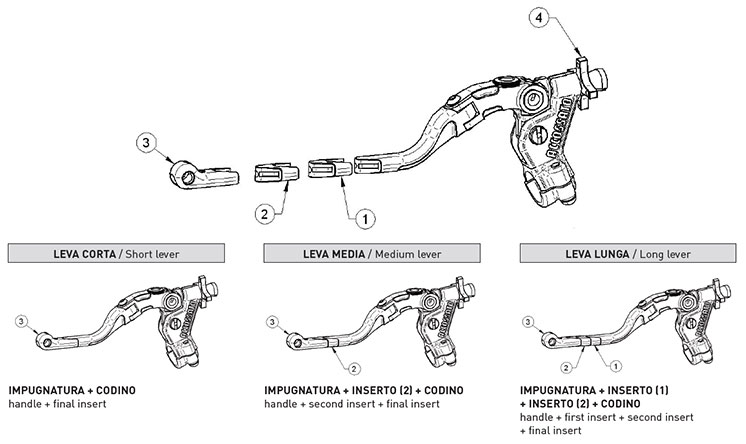 4

3

2

1

LEVA CORTA / Short lever

3

IMPUGNATURA + CODINO
handle + final insert

LEVA MEDIA / Medium lever

3

2

IMPUGNATURA + INSERTO (2) + CODINO
handle + second insert + final insert

LEVA LUNGA / Long lever

3

2

1

IMPUGNATURA + INSERTO (1) + INSERTO (2) + CODINO
handle + first insert + second insert + final insert