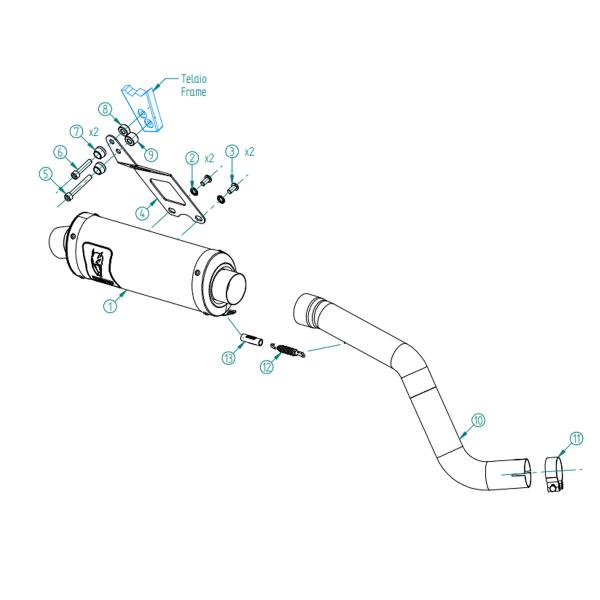 Telaio
Frame

8

7 x2

6

5

9

2 x2

3 x2

4

1

13

12

10

11