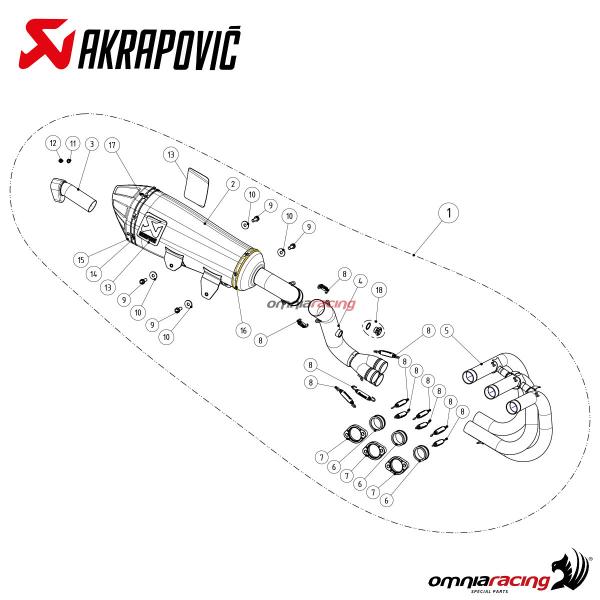 AKRAPOVIČ

12 11 3 17 13 2 10 9 10 9 1

15 14 13 9 10 9 10 16 8 8 4 18 omniaracing

8 5 8 8 8 8 8 8 8 8

7 6 7 6 7 6

omniaracing
SPECIAL PARTS