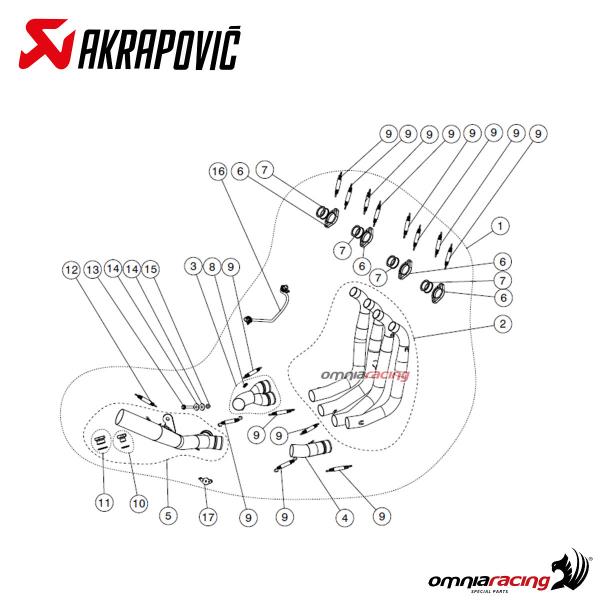 AKRAPOVIČ

9 9 9 9 9 9 9 9

16 6 7

1

7 6 7 6 7 6

12 13 14 14 15 3 8 9

2

omniaracing

9 9

11 10 5 17 9 9 4 9

omniaracing SPECIAL PARTS