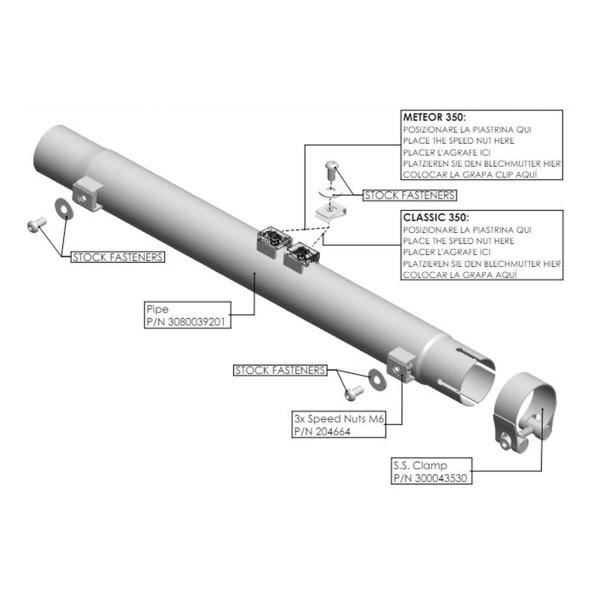 METEOR 350:
POSIZIONARE LA PIASTRINA QUI
PLACE THE SPEED NUT HERE
PLACER L'AGRAFE ICI
PLATZIEREN SIE DEN BLECHMUTTER HIER
COLOCAR LA GRAPA CLIP AQUÍ

STOCK FASTENERS

CLASSIC 350:
POSIZIONARE LA PIASTRINA QUI
PLACE THE SPEED NUT HERE
PLACER L'AGRAFE ICI
PLATZIEREN SIE DEN BLECHMUTTER HIER
COLOCAR LA GRAPA AQUÍ

STOCK FASTENERS

Pipe
P/N 3080039201

STOCK FASTENERS

3x Speed Nuts M6
P/N 204664

S.S. Clamp
P/N 300043530