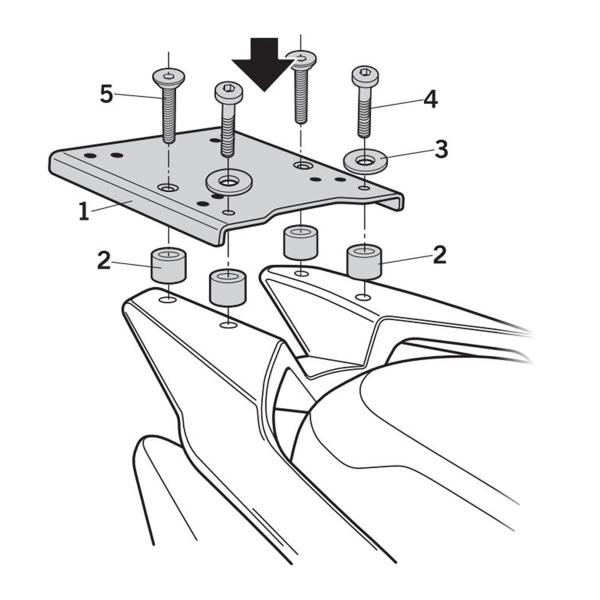 5
4
3
1
2
2