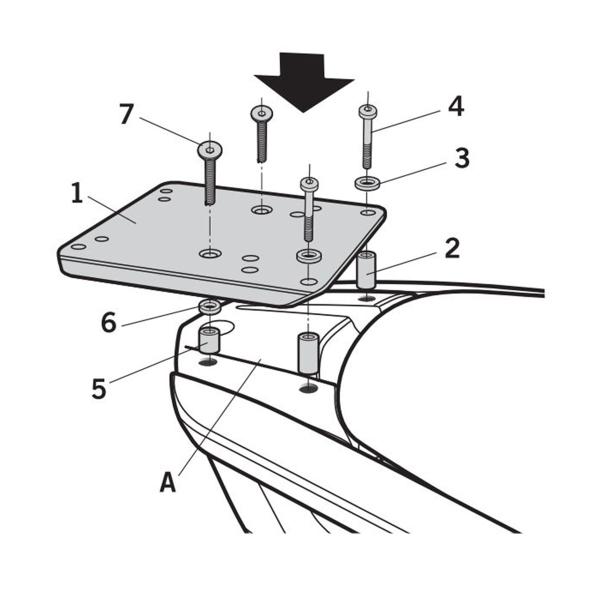 7
4
3
1
2
6
5
A