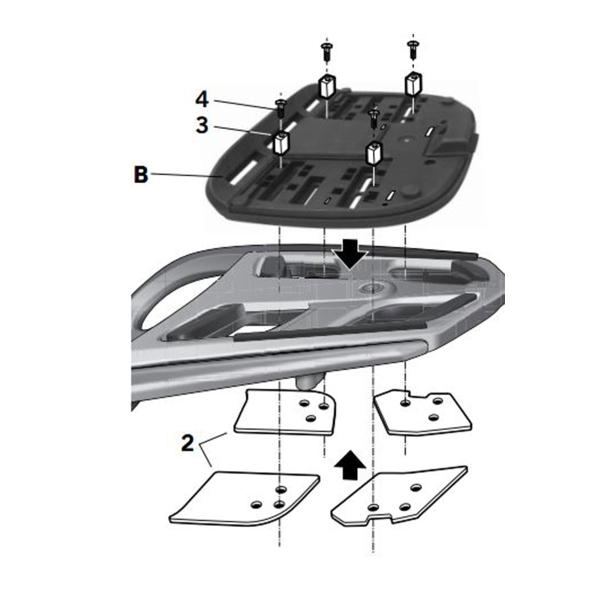 4
3
B
2