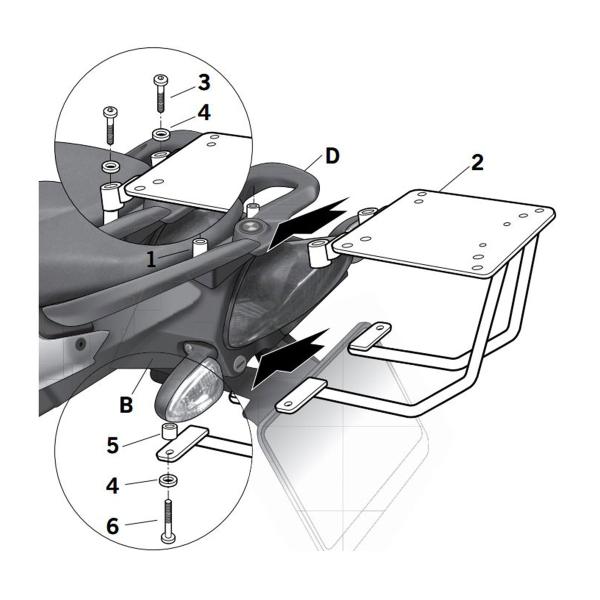 3
4
D
2
1
B
5
4
6