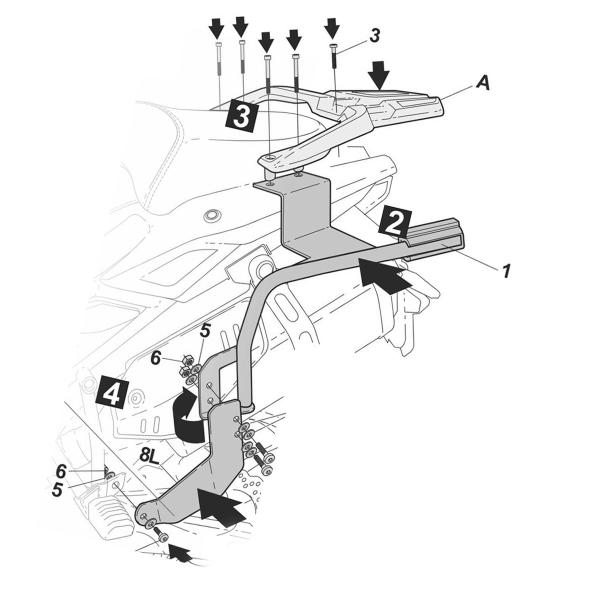 3
A
3
2
1
5
6
4
8L
6
5