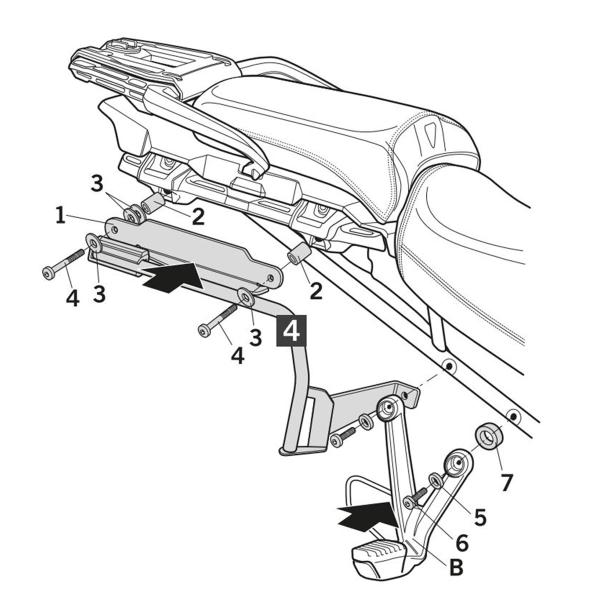 3
1
2
4
3
2
3
4
4
7
5
6
B