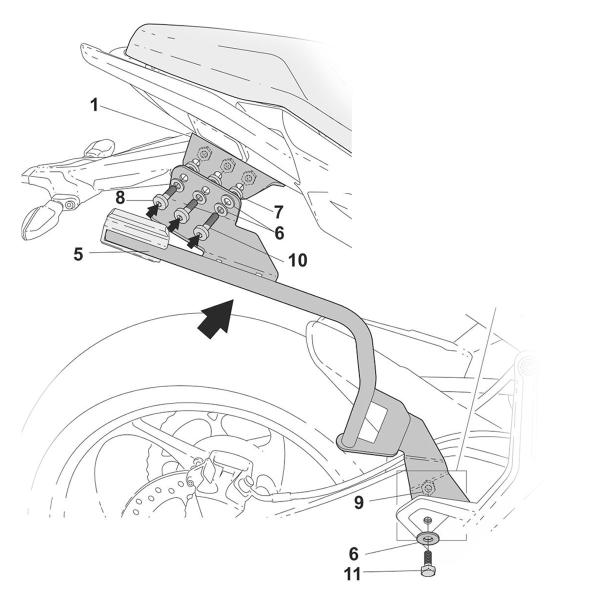 1
8
7
6
5
10
9
6
11