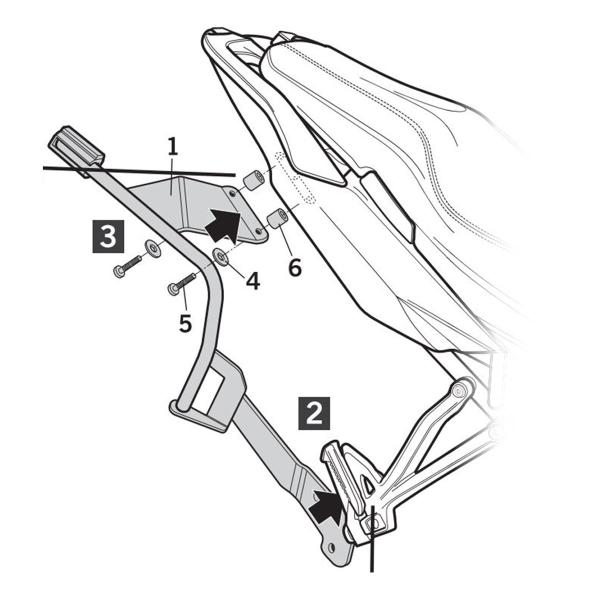 1
3
6
4
5
2