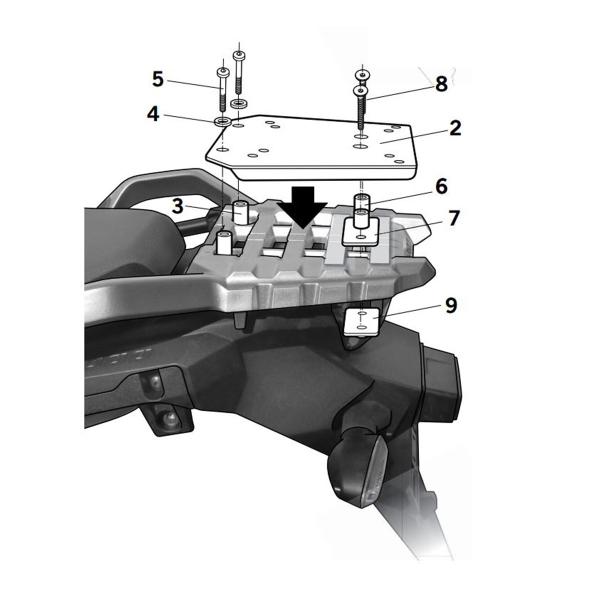 5
8
4
2
6
3
7
9