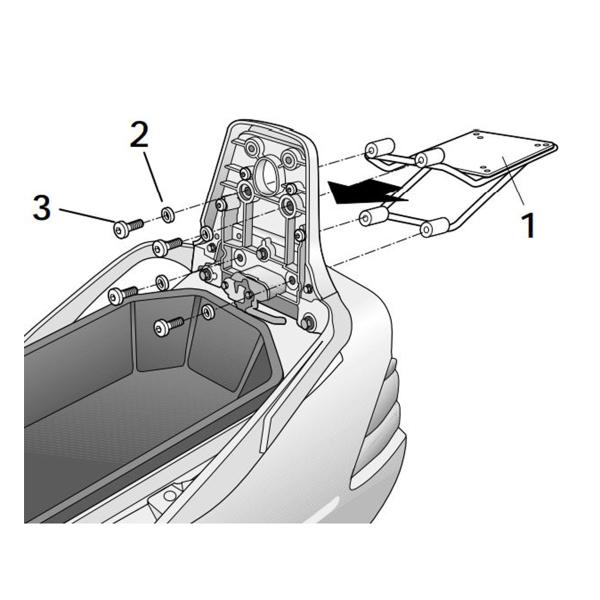 2
3
1