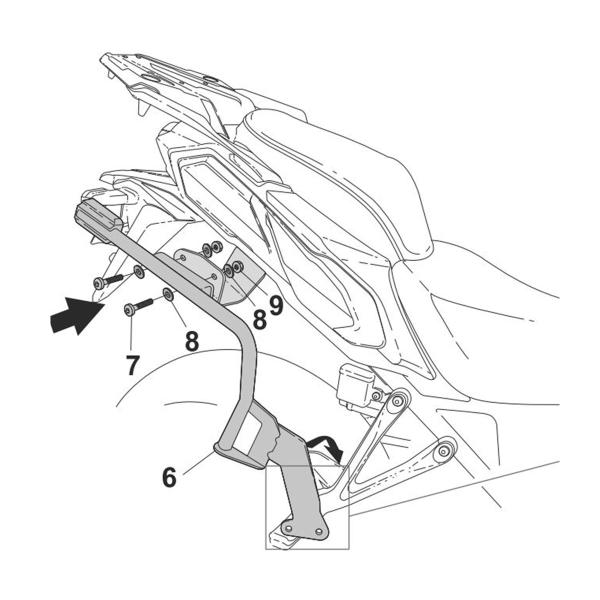 9
8
8
7
6