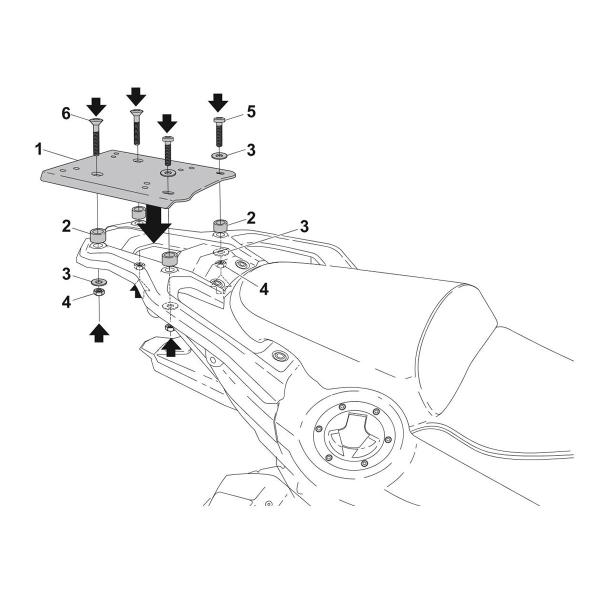 6
5
1
3
2
2
3
3
4
4