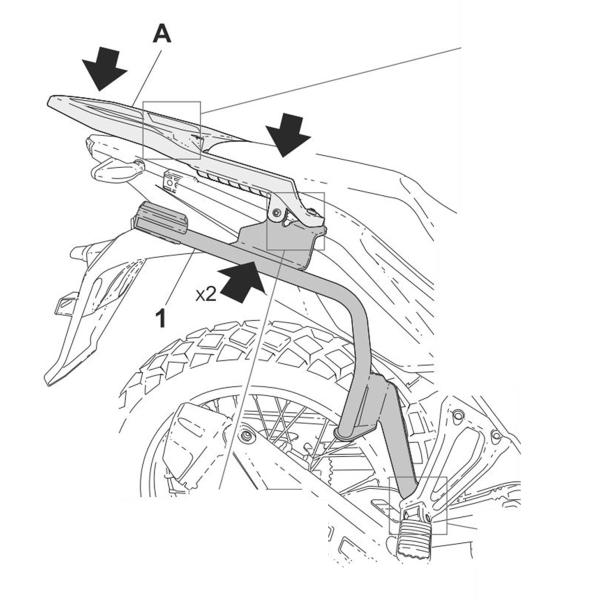 A

x2

1