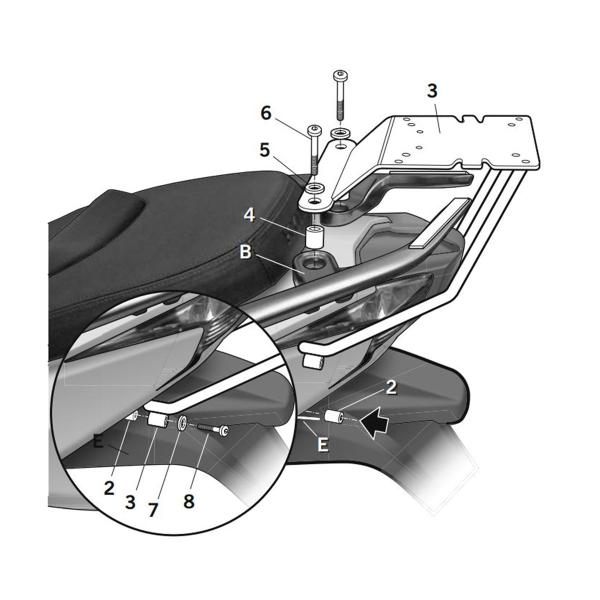 3
6
5
4
B
2
E
E
2
3
7
8