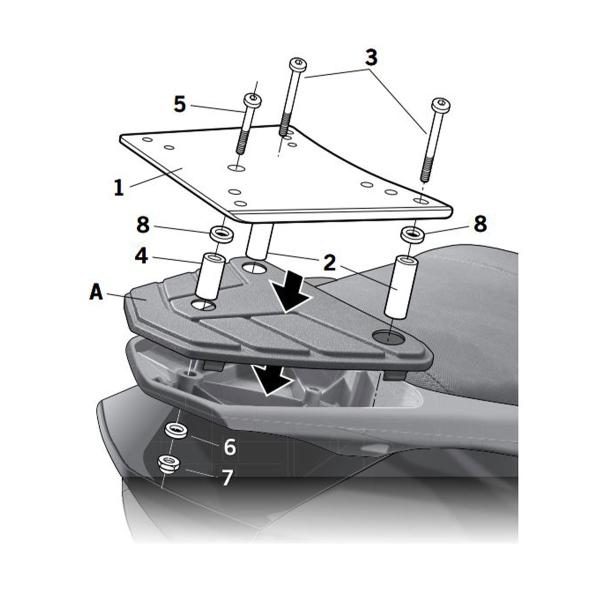 3
5
1
8
8
4
2
A
6
7