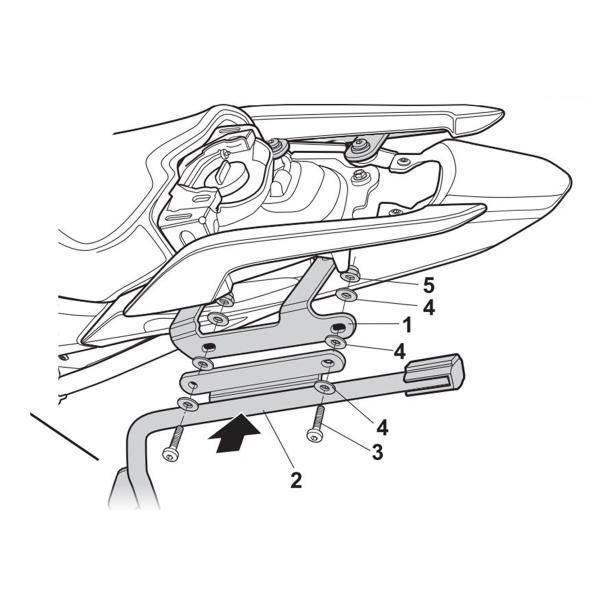 5
4
1
4
4
3
2