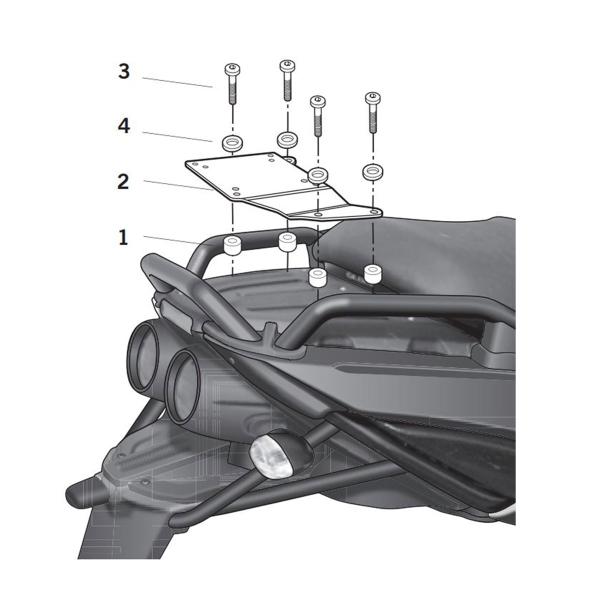 3
4
2
1