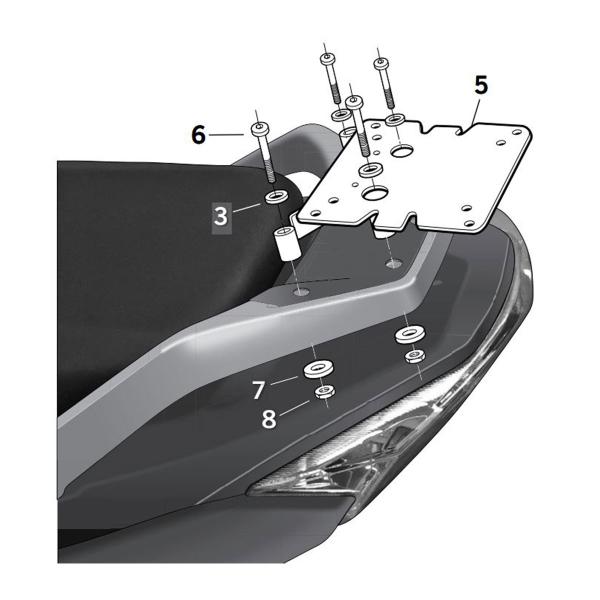 5
6
3
7
8