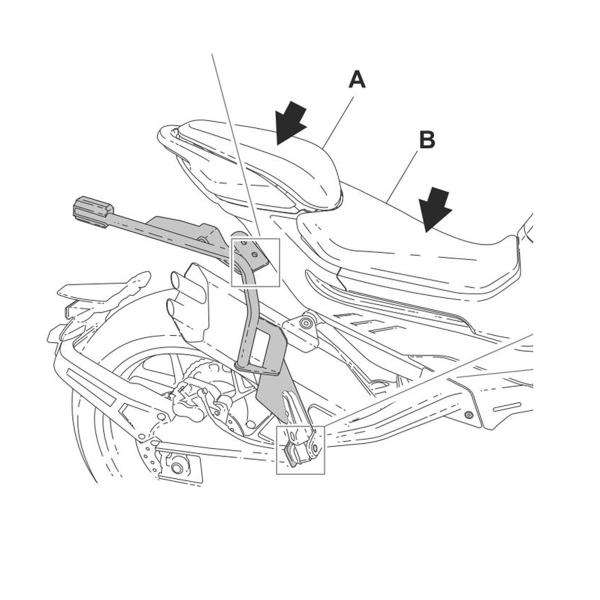 A
B