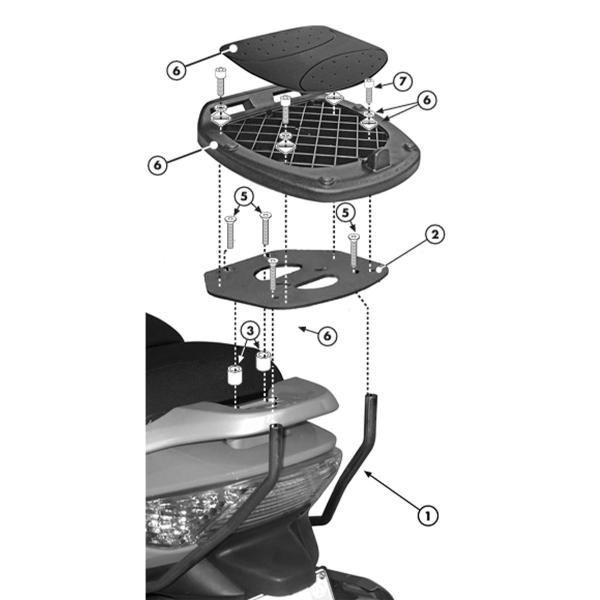 6
7
6
6
5
5
2
6
3
1