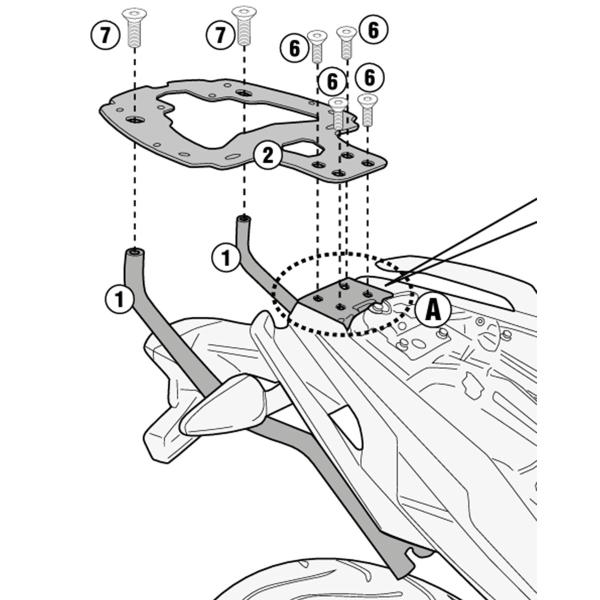 7
7
6
6
6
6
2
1
1
A