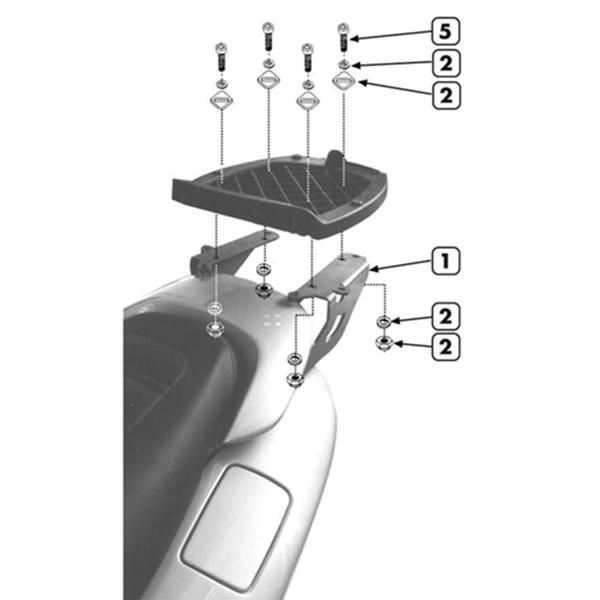 5
2
2
1
2
2