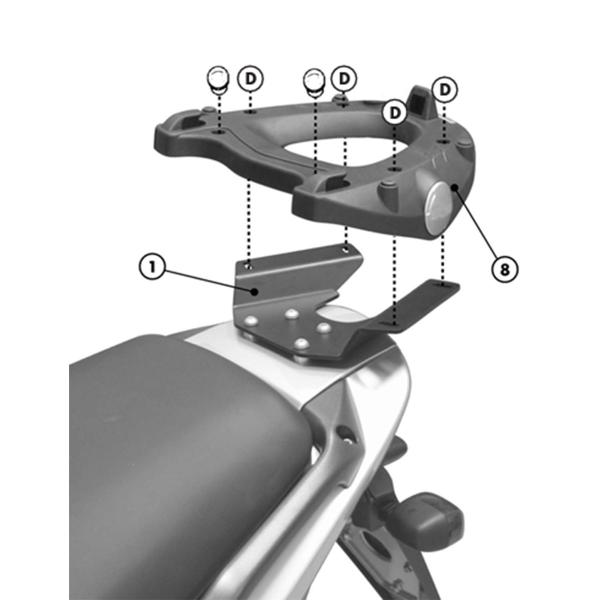 D
D
D
D
1
8