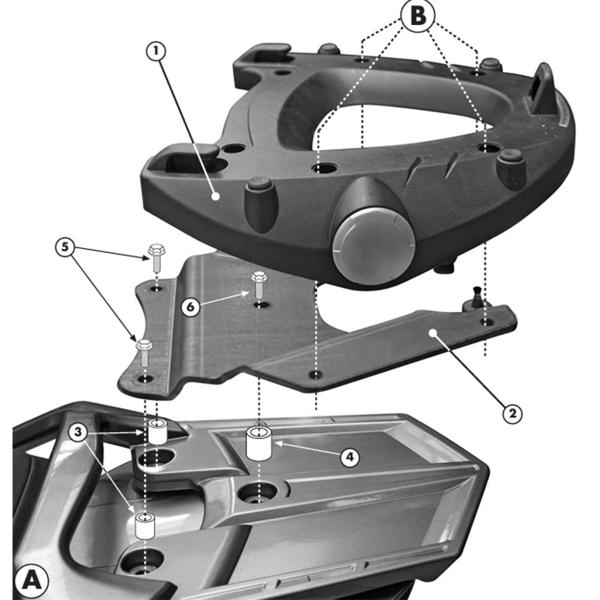 B
1
5
6
2
3
4
A