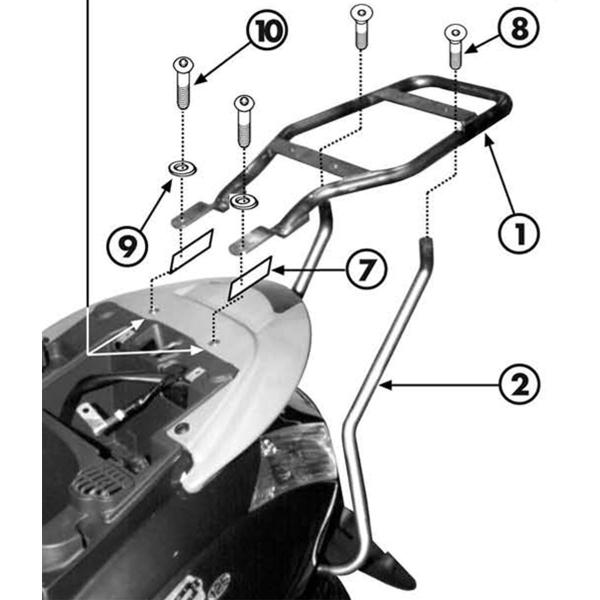 10
8
9
1
7
2