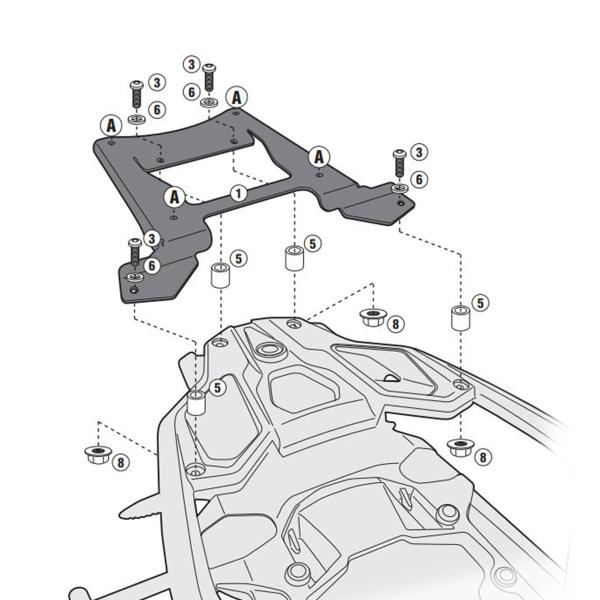 3
3
6
6
A
A
A
3
6
A
1
3
6
5
5
5
8
5
8
8