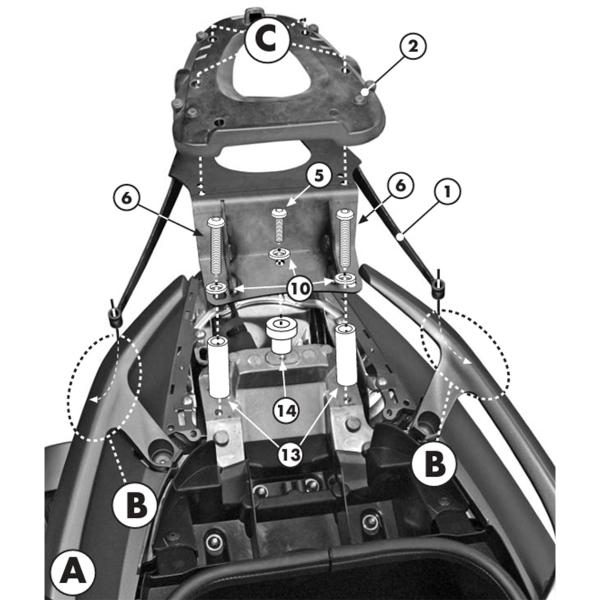 C
2
5
6
6
1
10
14
13
B
B
A