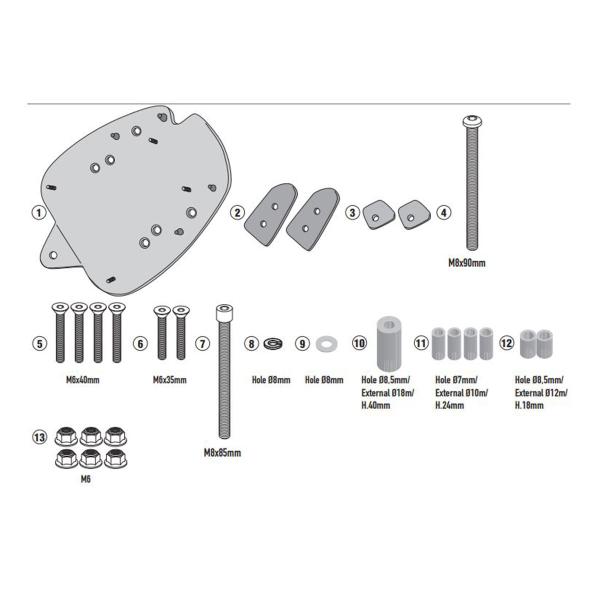 1

2

3

4
M8x90mm

5
M6x40mm

6
M6x35mm

7
M8x85mm

8
Hole Ø8mm

9
Hole Ø8mm

10
Hole Ø8,5mm/ External Ø18m/ H.40mm

11
Hole Ø7mm/ External Ø10m/ H.24mm

12
Hole Ø8,5mm/ External Ø12m/ H.18mm

13
M6