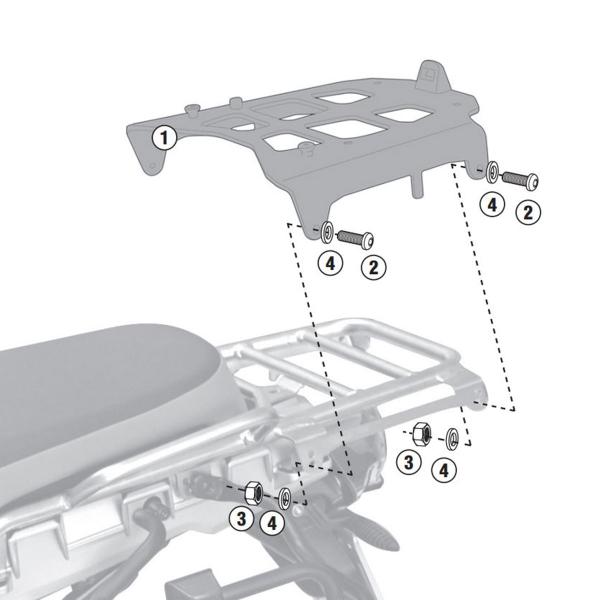 1
4
2
4
2
3
4
3
4