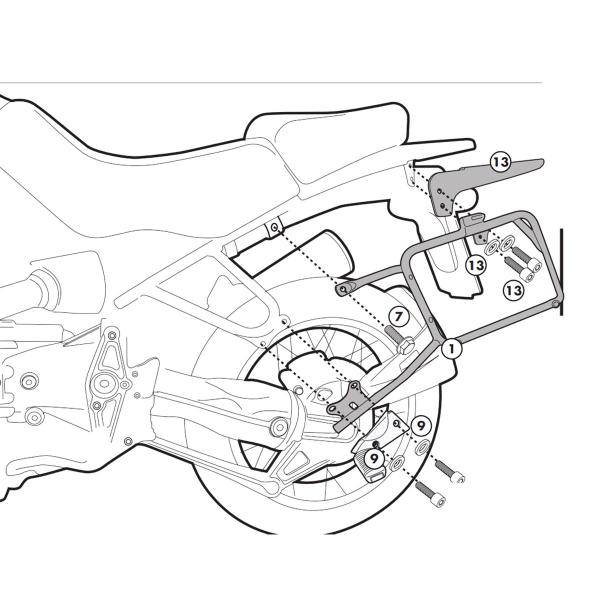 13
13
13
7
1
9
9