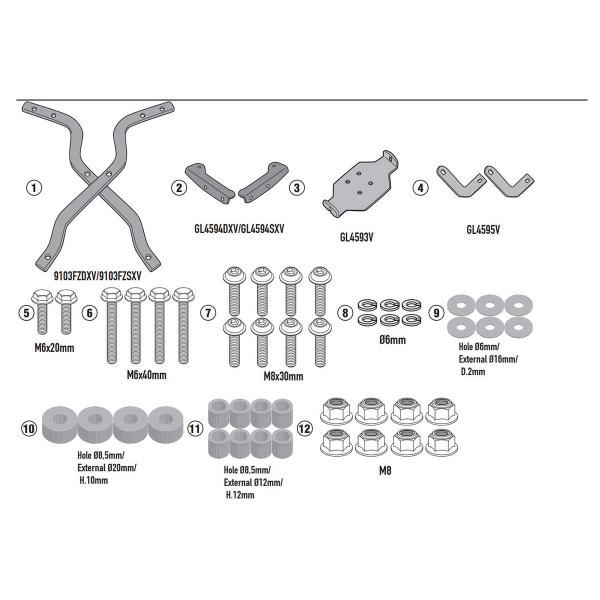 1
9103FZDXV/9103FZSXV

2
3
GL4594DXV/GL4594SXV

GL4593V

4
GL4595V

5
M6x20mm

6
M6x40mm

7
M8x30mm

8
Ø6mm

9
Hole Ø6mm/
External Ø16mm/
D.2mm

10
Hole Ø8,5mm/
External Ø20mm/
H.10mm

11
Hole Ø8,5mm/
External Ø12mm/
H.12mm

12
M8