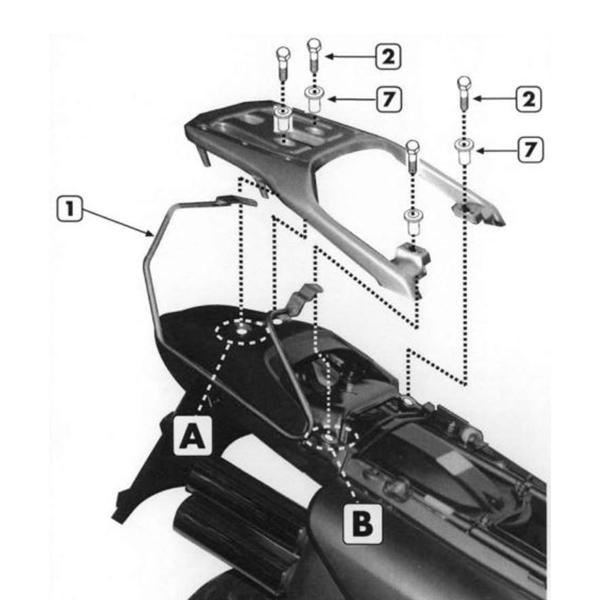 2
7
2
7
1
A
B