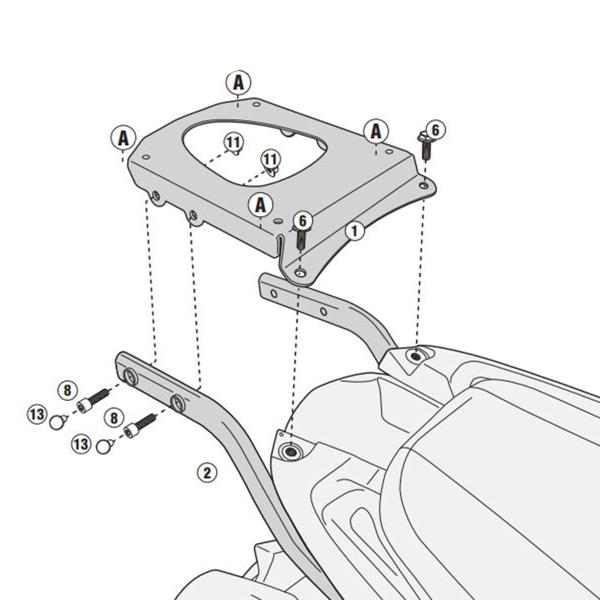 A
A
A
6
11
11
A
6
1
8
13
8
13
2