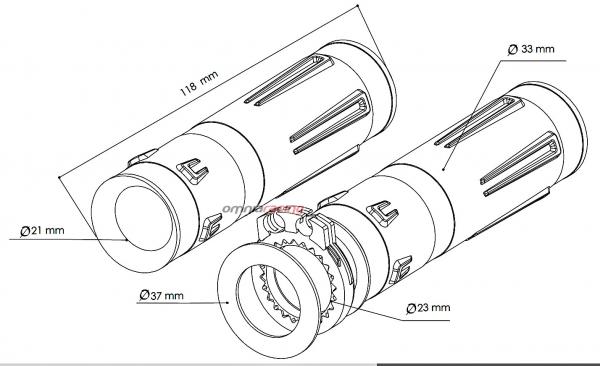 118 mm

Ø 33 mm

omniaracing

Ø21 mm

Ø37 mm

Ø23 mm